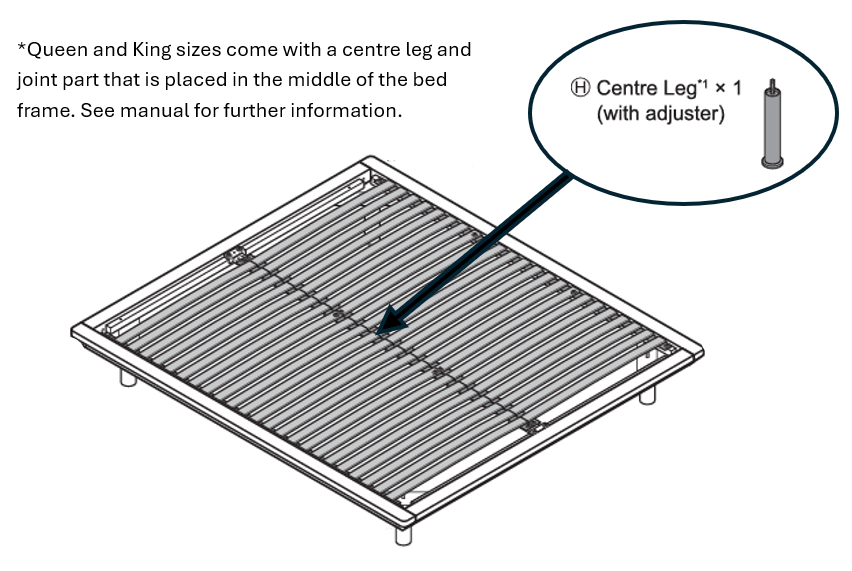 *Queen and King sizes come with a centre leg and joint part that is placed in the middle of the bed frame. See manual for further information.

Ⓗ Centre Leg$^{*1}$ × 1
(with adjuster)